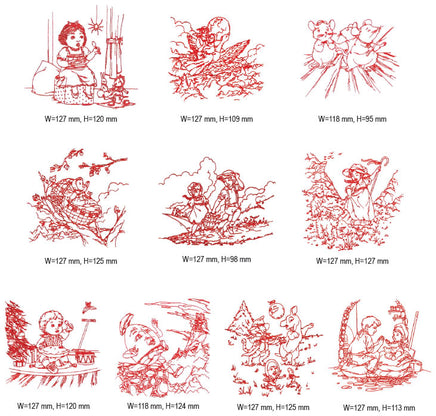 W=127 mm, H=120 mm

W=127 mm, H=109 mm

W=118 mm, H=95 mm

W=127 mm, H=125 mm

W=127 mm, H=98 mm

W=127 mm, H=127 mm

W=127 mm, H=120 mm

W=118 mm, H=124 mm

W=127 mm, H=125 mm

W=127 mm, H=113 mm